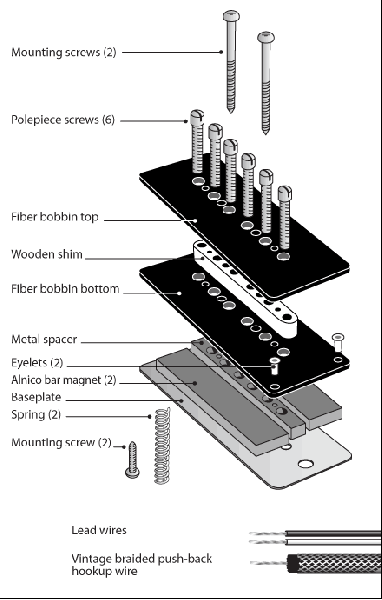 Mounting screws (2)

Polepiece screws (6)

Fiber bobbin top

Wooden shim

Fiber bobbin bottom

Metal spacer

Eyelets (2)

Alnico bar magnet (2)

Baseplate

Spring (2)

Mounting screw (2)

Lead wires

Vintage braided push-back hookup wire